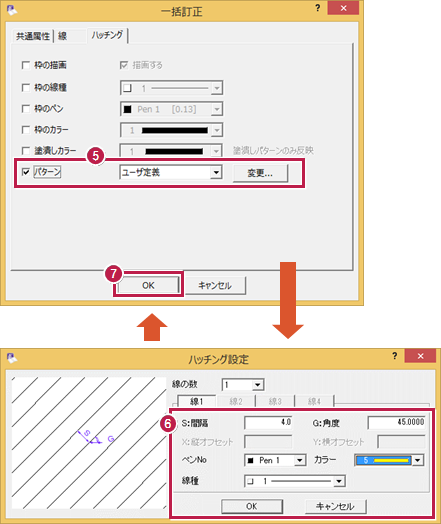 一括訂正
?
×
共通属性
線
ハッチング
枠の描画
描画する
枠の線種
1
枠のペン
Pen 1 [0.13]
枠のカラー
1
塗潰しカラー
1
塗潰しパターンのみ反映
5
パターン
ユーザ定義
変更...
7
OK
キャンセル

ハッチング設定
?
×
S
G
線の数
1
線1
線2
線3
線4
6
S:間隔
4.0
G:角度
45.0000
X:縦オフセット
Y:横オフセット
ペンNo
Pen 1
カラー
5
線種
1
OK
キャンセル